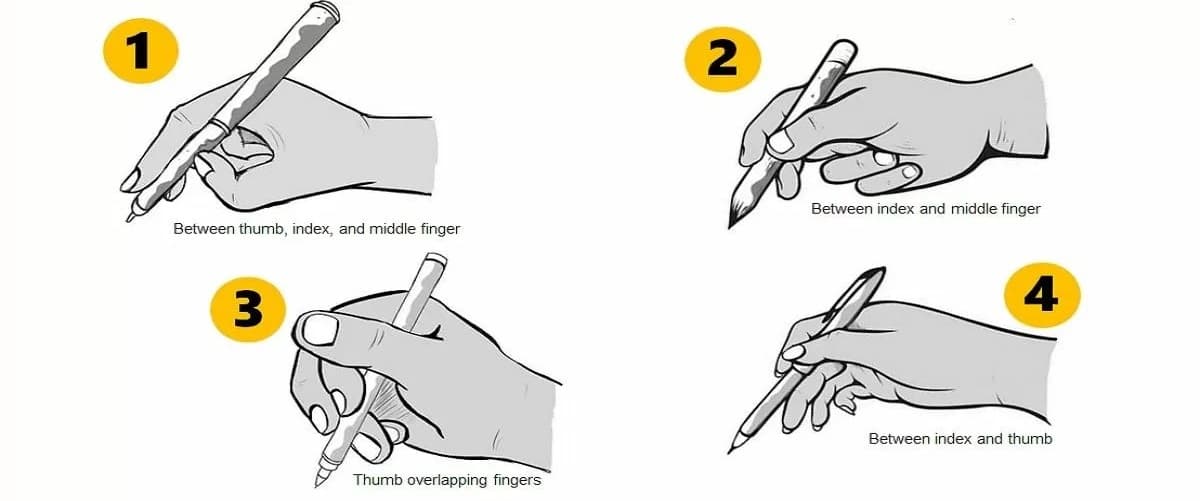 1

Between thumb, index, and middle finger

2

Between index and middle finger

3

Thumb overlapping fingers

4

Between index and thumb