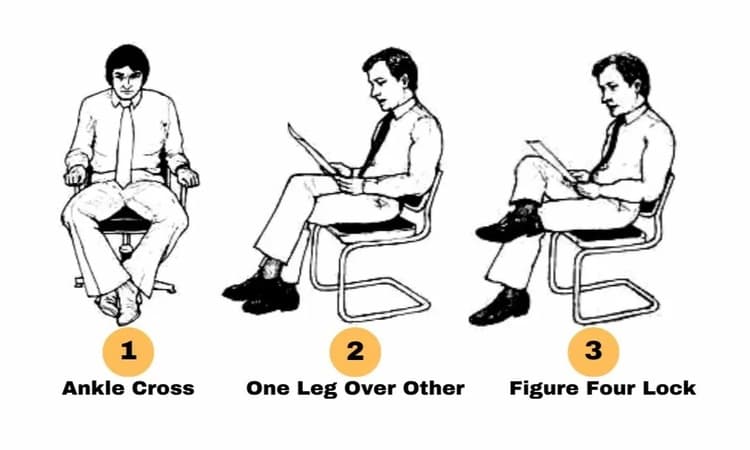 1
Ankle Cross

2
One Leg Over Other

3
Figure Four Lock